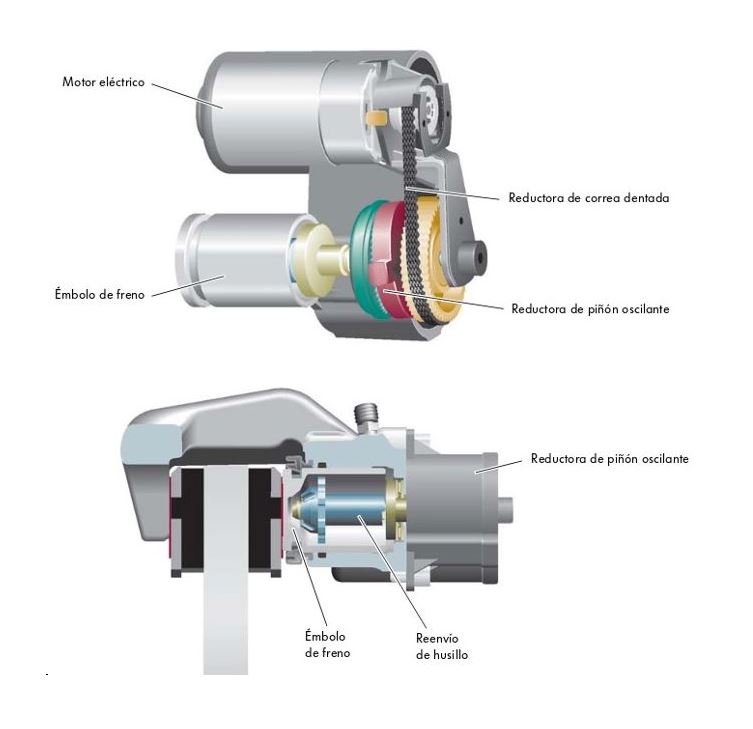 Motor eléctrico

Reductora de correa dentada

Émbolo de freno

Reductora de piñón oscilante

Reductora de piñón oscilante

Émbolo de freno

Reenvío de husillo